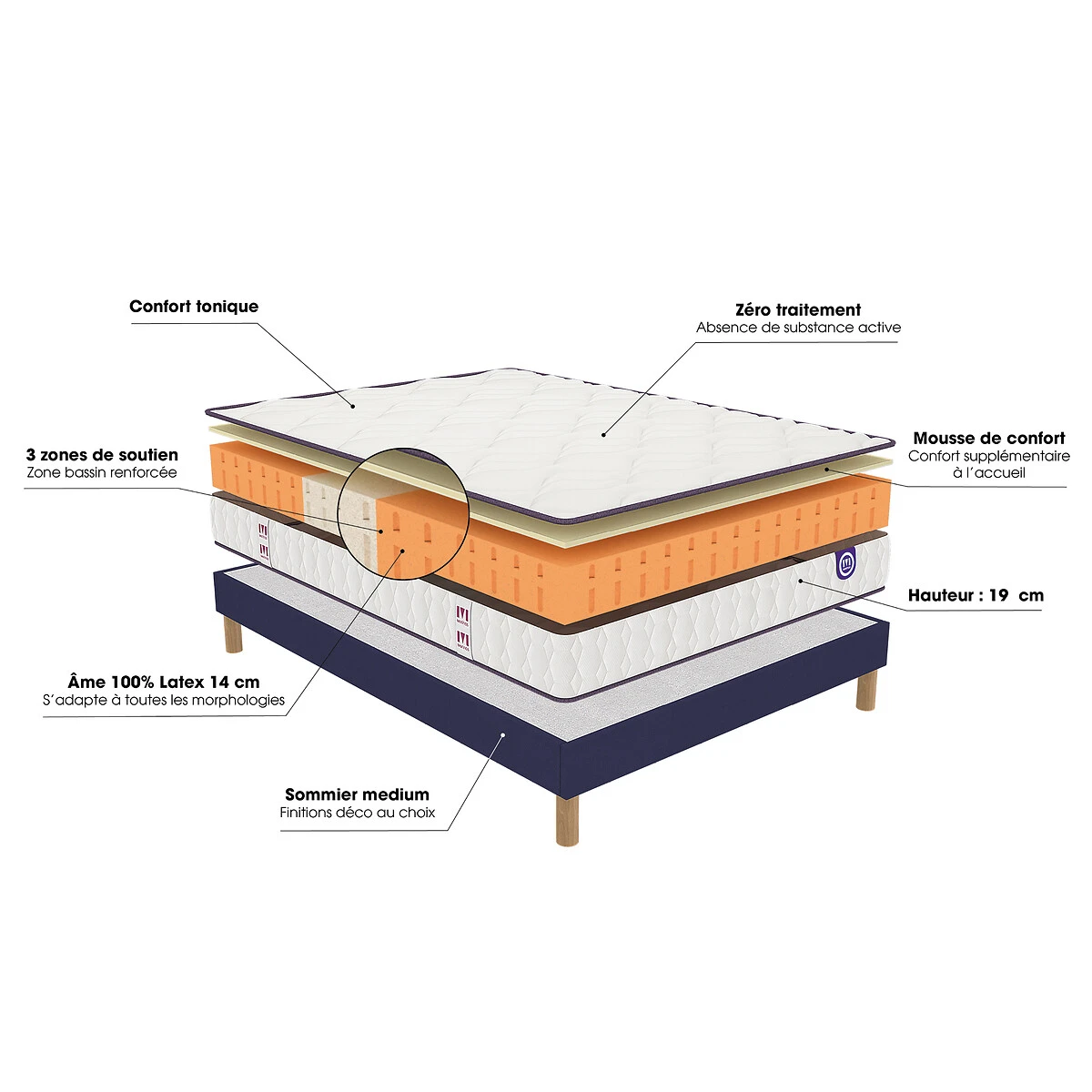 Confort tonique

Zéro traitement
Absence de substance active

3 zones de soutien
Zone bassin renforcée

Mousse de confort
Confort supplémentaire à l'accueil

Hauteur : 19 cm

Âme 100% Latex 14 cm
S'adapte à toutes les morphologies

Sommier medium
Finitions déco au choix